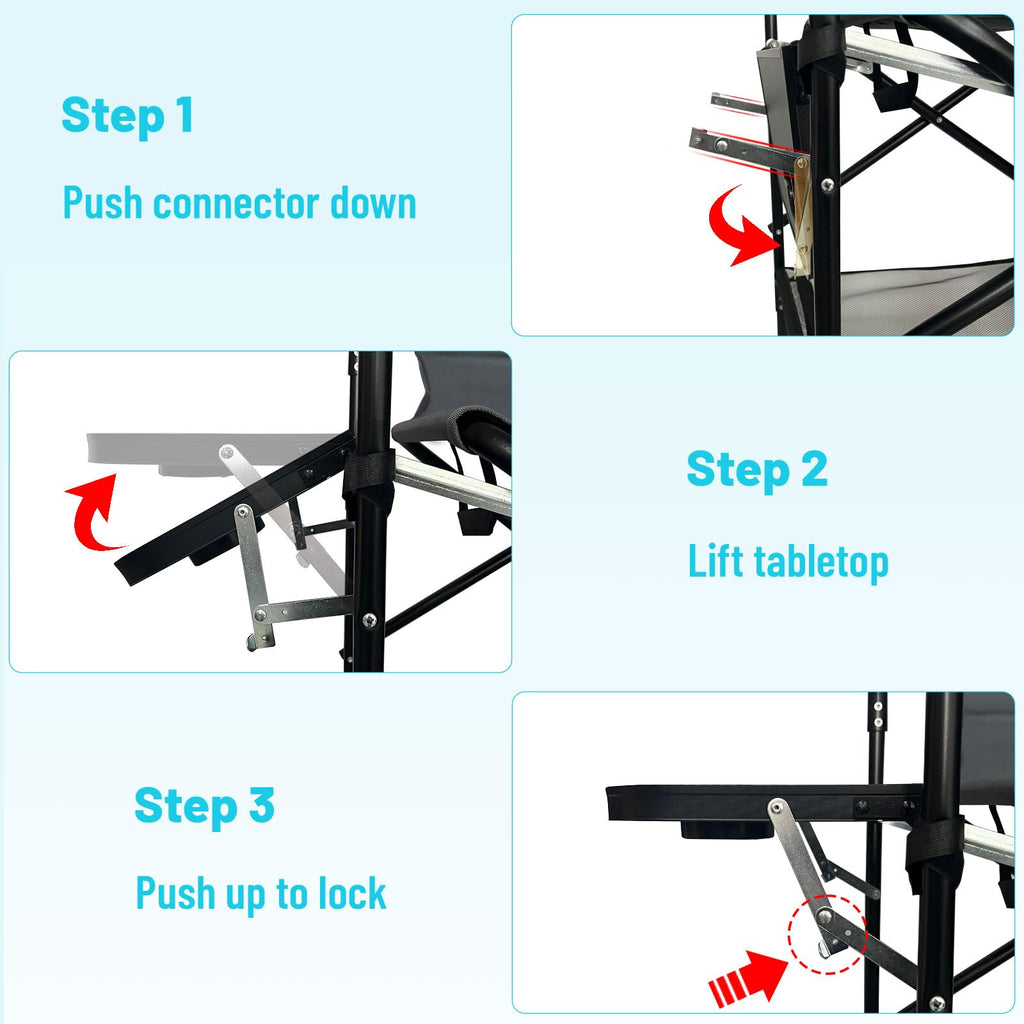 Step 1

Push connector down

Step 2

Lift tabletop

Step 3

Push up to lock